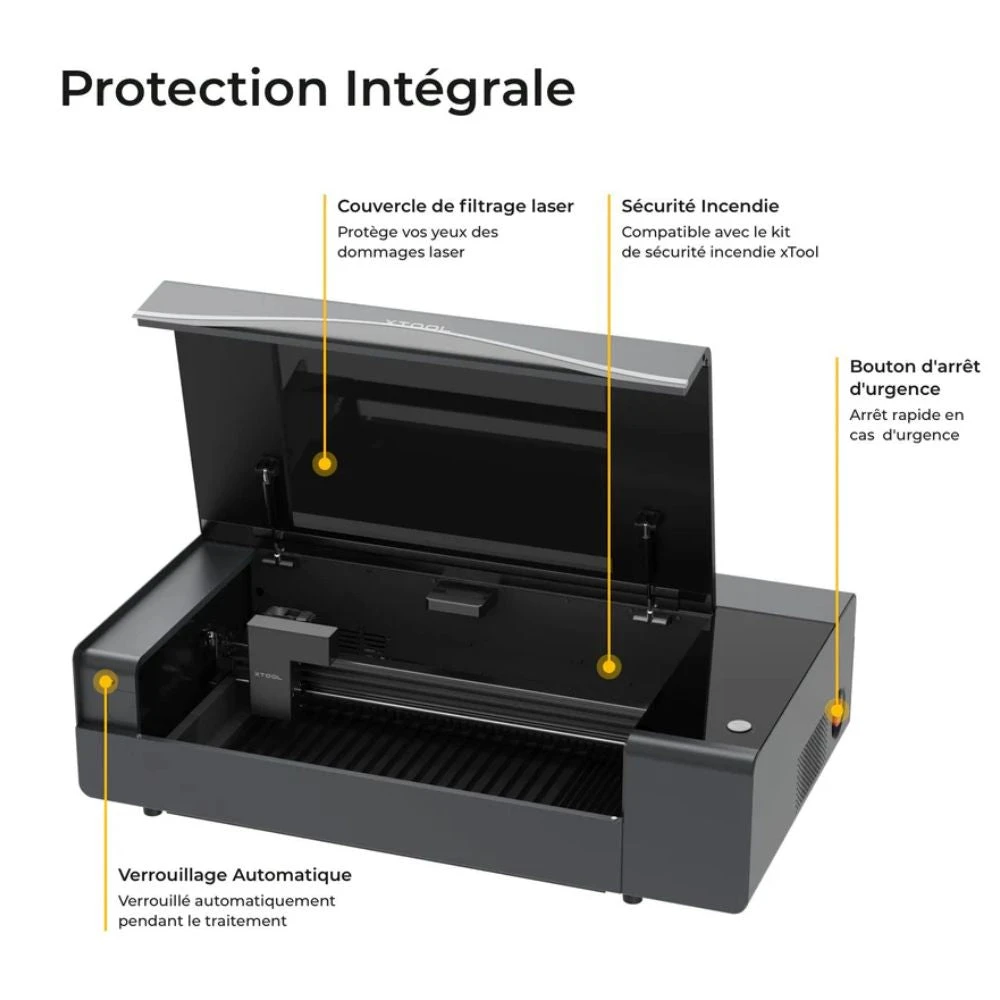 Protection Intégrale

Couvercle de filtrage laser
Protège vos yeux des dommages laser

Sécurité Incendie
Compatible avec le kit de sécurité incendie xTool

Bouton d'arrêt d'urgence
Arrêt rapide en cas d'urgence

xTOOL

xTOOL

Verrouillage Automatique
Verrouillé automatiquement pendant le traitement