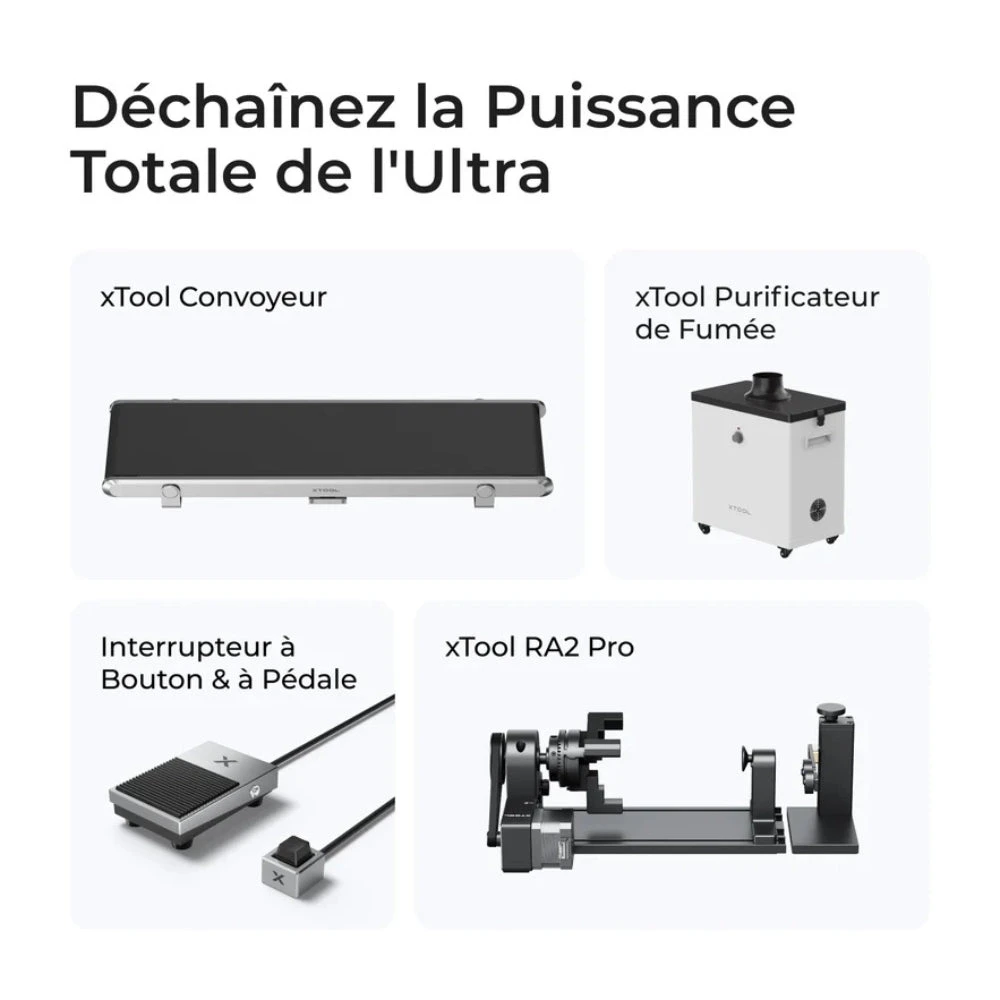 Déchaînez la Puissance Totale de l'Ultra

xTool Convoyeur

xTOOL

xTool Purificateur de Fumée

xTOOL

Interrupteur à Bouton & à Pédale

xTool RA2 Pro