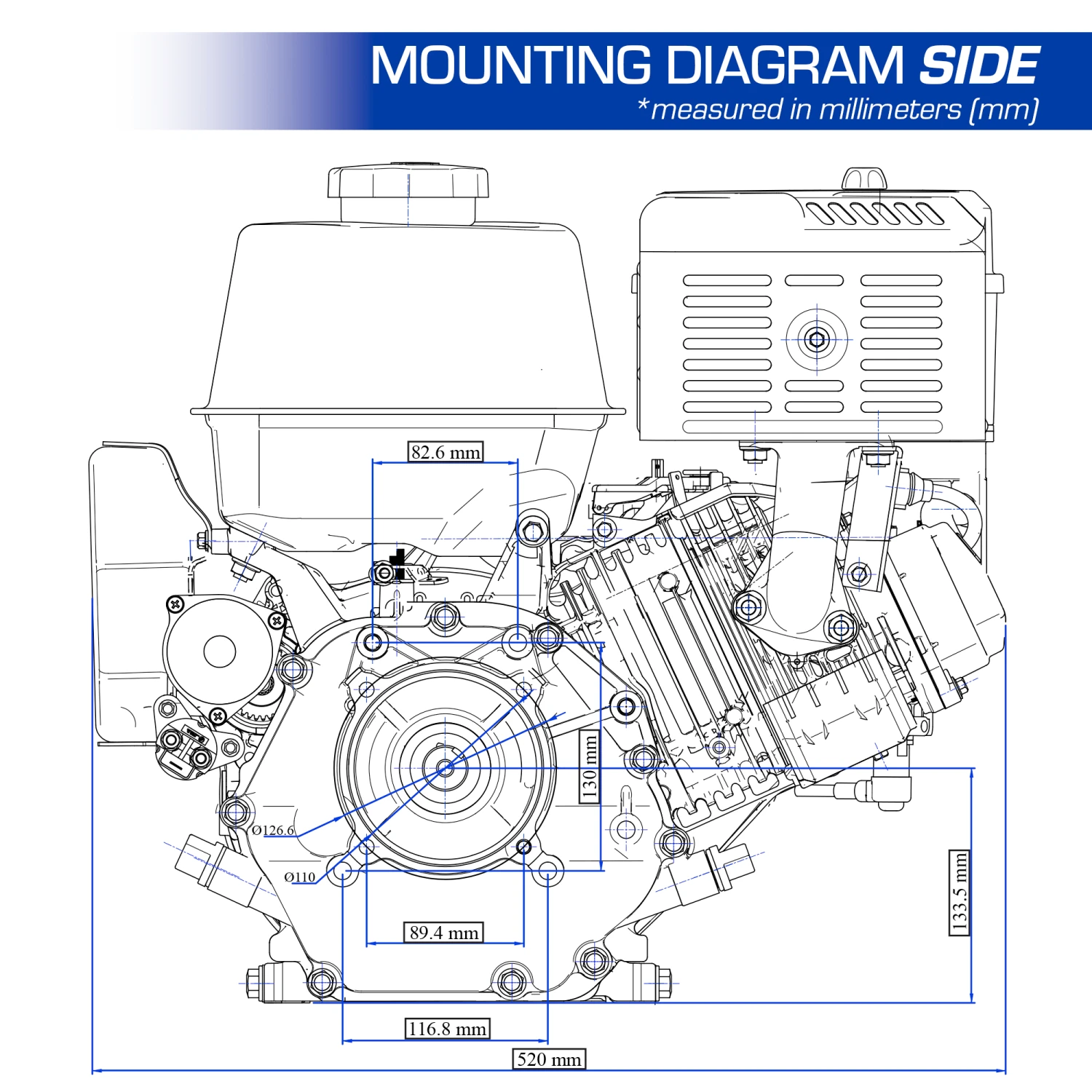 MOUNTING DIAGRAM SIDE
*measured in millimeters (mm)

82.6 mm

130 mm

Ø126.6

Ø110

89.4 mm

133.5 mm

116.8 mm

520 mm