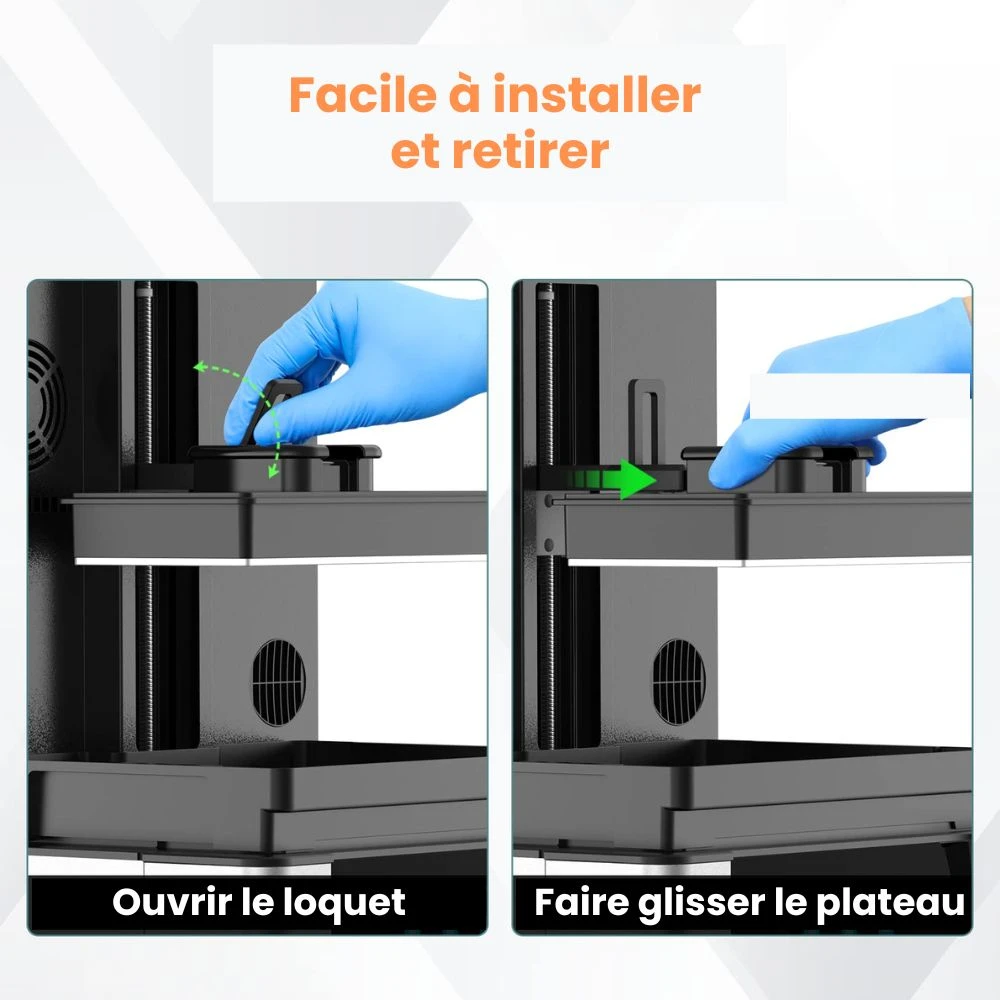 Facile à installer et retirer

Ouvrir le loquet

Faire glisser le plateau