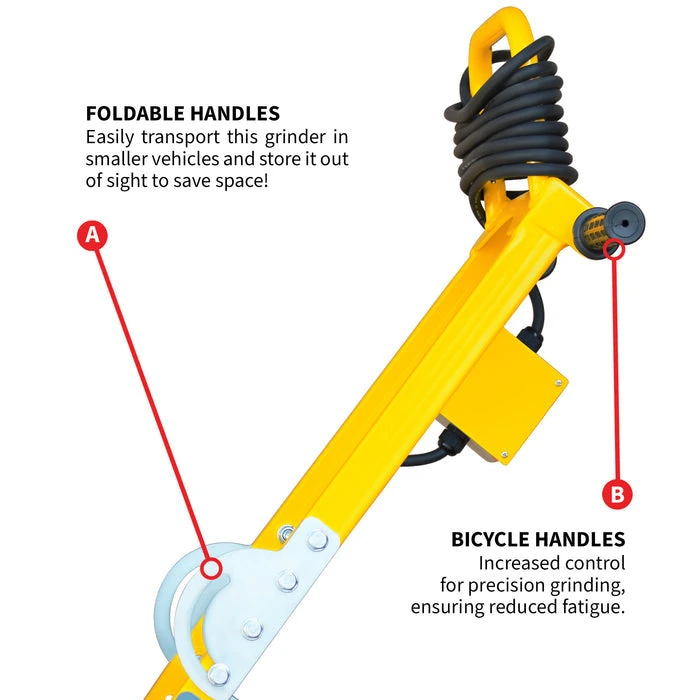 FOLDABLE HANDLES
Easily transport this grinder in smaller vehicles and store it out of sight to save space!

A

B

BICYCLE HANDLES
Increased control for precision grinding, ensuring reduced fatigue.