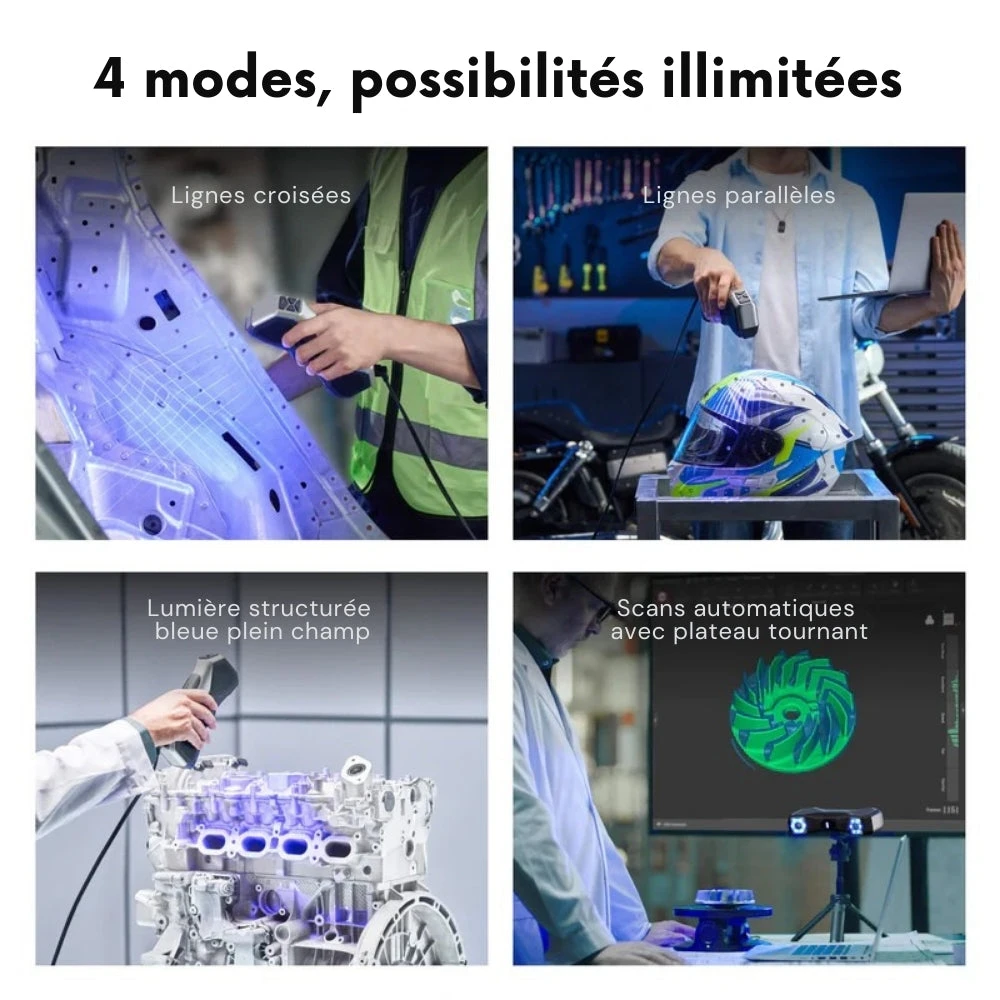 4 modes, possibilités illimitées

Lignes croisées

Lignes parallèles

Lumière structurée bleue plein champ

Scans automatiques avec plateau tournant