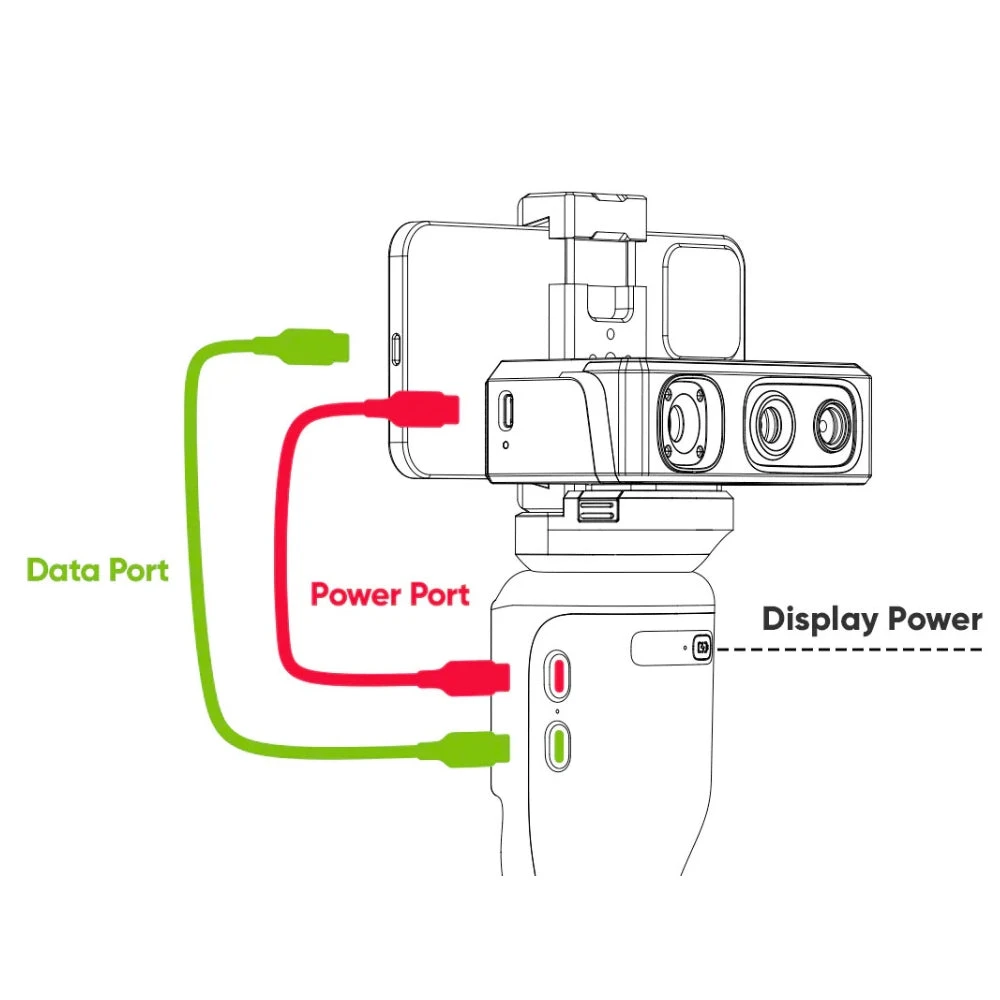 Data Port

Power Port

Display Power